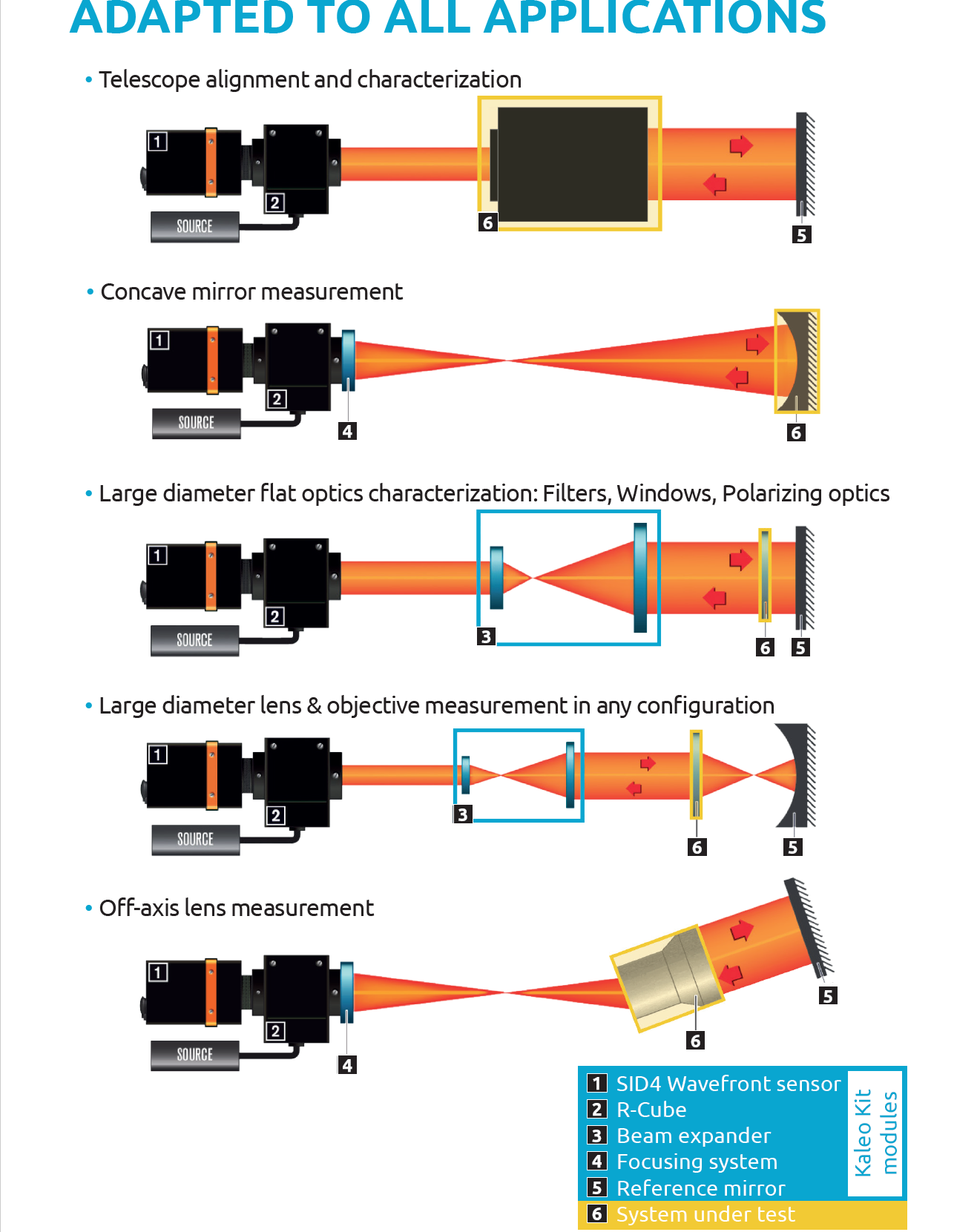 ADAPTED TO ALL APPLICATIONS

• Telescope alignment and characterization

1 2 SOURCE 6 5

• Concave mirror measurement

1 2 SOURCE 4 6

• Large diameter flat optics characterization: Filters, Windows, Polarizing optics

1 2 SOURCE 3 6 5

• Large diameter lens & objective measurement in any configuration

1 2 SOURCE 3 6 5

• Off-axis lens measurement

1 2 SOURCE 4 6 5

1 SID4 Wavefront sensor
2 R-Cube
3 Beam expander
4 Focusing system
5 Reference mirror
6 System under test

Kaleo Kit modules